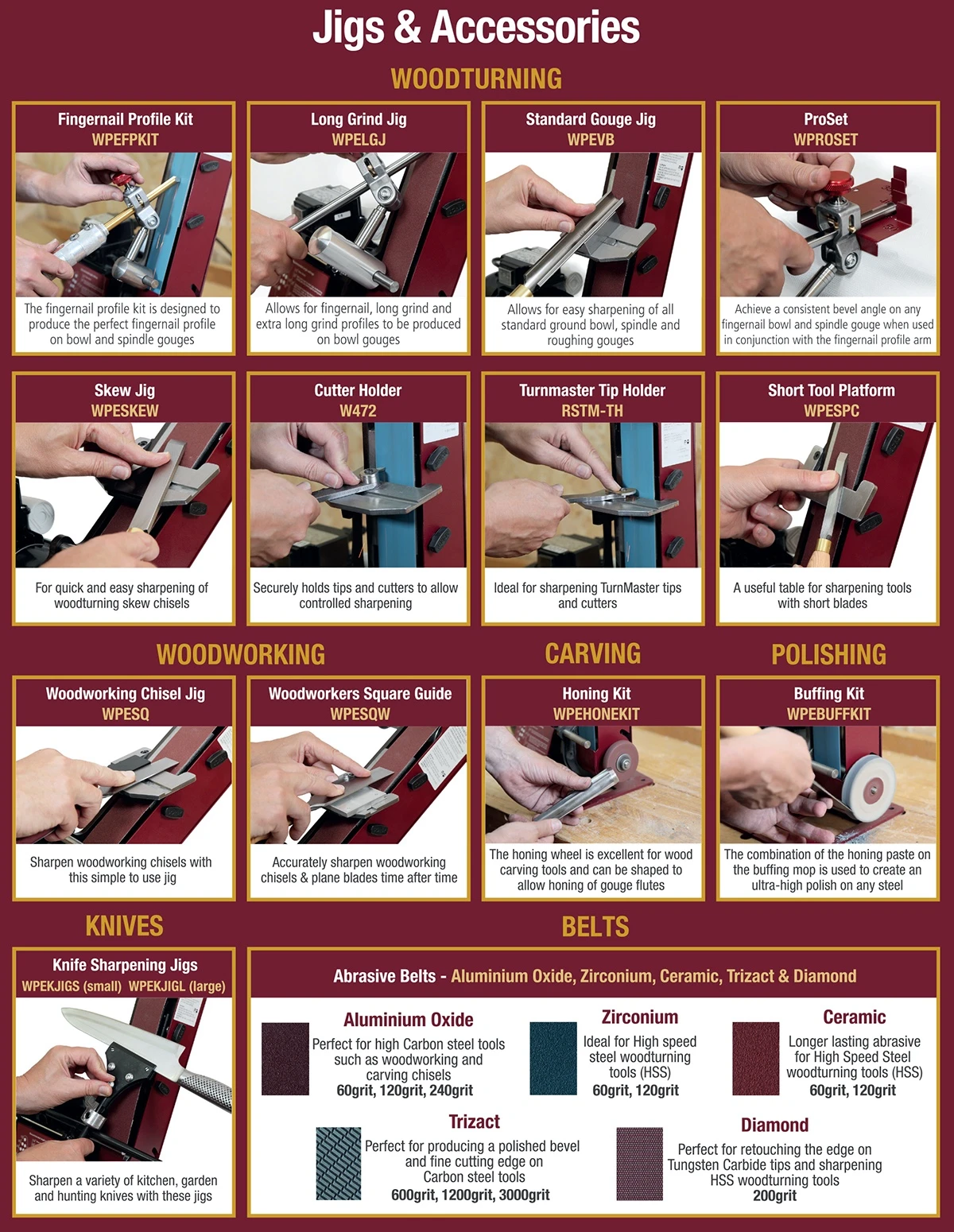 Jigs & Accessories

WOODTURNING

Fingernail Profile Kit
WPEFPKIT
The fingernail profile kit is designed to produce the perfect fingernail profile on bowl and spindle gouges

Long Grind Jig
WPELGJ
Allows for fingernail, long grind and extra long grind profiles to be produced on bowl gouges

Standard Gouge Jig
WPEVB
Allows for easy sharpening of all standard ground bowl, spindle and roughing gouges

ProSet
WPROSET
Achieve a consistent bevel angle on any fingernail bowl and spindle gouge when used in conjunction with the fingernail profile arm

Skew Jig
WPESKEW
For quick and easy sharpening of woodturning skew chisels

Cutter Holder
W472
Securely holds tips and cutters to allow controlled sharpening

Turnmaster Tip Holder
RSTM-TH
Ideal for sharpening TurnMaster tips and cutters

Short Tool Platform
WPESPC
A useful table for sharpening tools with short blades

WOODWORKING

Woodworking Chisel Jig
WPESQ
Sharpen woodworking chisels with this simple to use jig

Woodworkers Square Guide
WPESQW
Accurately sharpen woodworking chisels & plane blades time after time

CARVING

Honing Kit
WPEHONEKIT
The honing wheel is excellent for wood carving tools and can be shaped to allow honing of gouge flutes

POLISHING

Buffing Kit
WPEBUFFKIT
The combination of the honing paste on the buffing mop is used to create an ultra-high polish on any steel

KNIVES

Knife Sharpening Jigs
WPEKJIGS (small) WPEKJIGL (large)
Sharpen a variety of kitchen, garden and hunting knives with these jigs

BELTS

Abrasive Belts - Aluminium Oxide, Zirconium, Ceramic, Trizact & Diamond

Aluminium Oxide
Perfect for high Carbon steel tools such as woodworking and carving chisels
60grit, 120grit, 240grit

Zirconium
Ideal for High speed steel woodturning tools (HSS)
60grit, 120grit

Ceramic
Longer lasting abrasive for High Speed Steel woodturning tools (HSS)
60grit, 120grit

Trizact
Perfect for producing a polished bevel and fine cutting edge on Carbon steel tools
600grit, 1200grit, 3000grit

Diamond
Perfect for retouching the edge on Tungsten Carbide tips and sharpening HSS woodturning tools
200grit